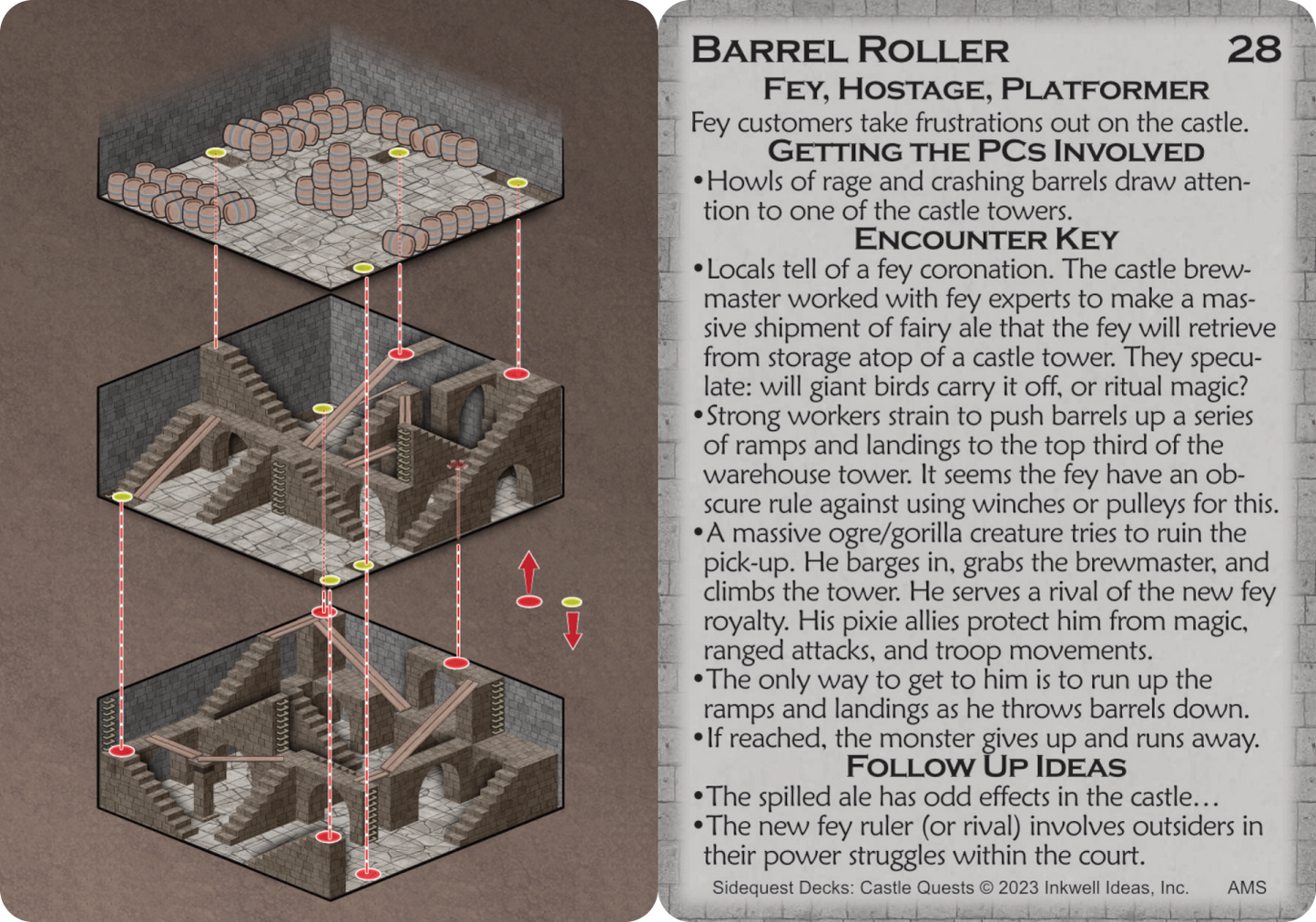 BARREL ROLLER 28

FEY, HOSTAGE, PLATFORMER

Fey customers take frustrations out on the castle.

GETTING THE PCS INVOLVED

•Howls of rage and crashing barrels draw attention to one of the castle towers.

ENCOUNTER KEY

•Locals tell of a fey coronation. The castle brewmaster worked with fey experts to make a massive shipment of fairy ale that the fey will retrieve from storage atop of a castle tower. They speculate: will giant birds carry it off, or ritual magic?
•Strong workers strain to push barrels up a series of ramps and landings to the top third of the warehouse tower. It seems the fey have an obscure rule against using winches or pulleys for this.
•A massive ogre/gorilla creature tries to ruin the pick-up. He barges in, grabs the brewmaster, and climbs the tower. He serves a rival of the new fey royalty. His pixie allies protect him from magic, ranged attacks, and troop movements.
•The only way to get to him is to run up the ramps and landings as he throws barrels down.
•If reached, the monster gives up and runs away.

FOLLOW UP IDEAS

•The spilled ale has odd effects in the castle…
•The new fey ruler (or rival) involves outsiders in their power struggles within the court.

Sidequest Decks: Castle Quests © 2023 Inkwell Ideas, Inc. AMS